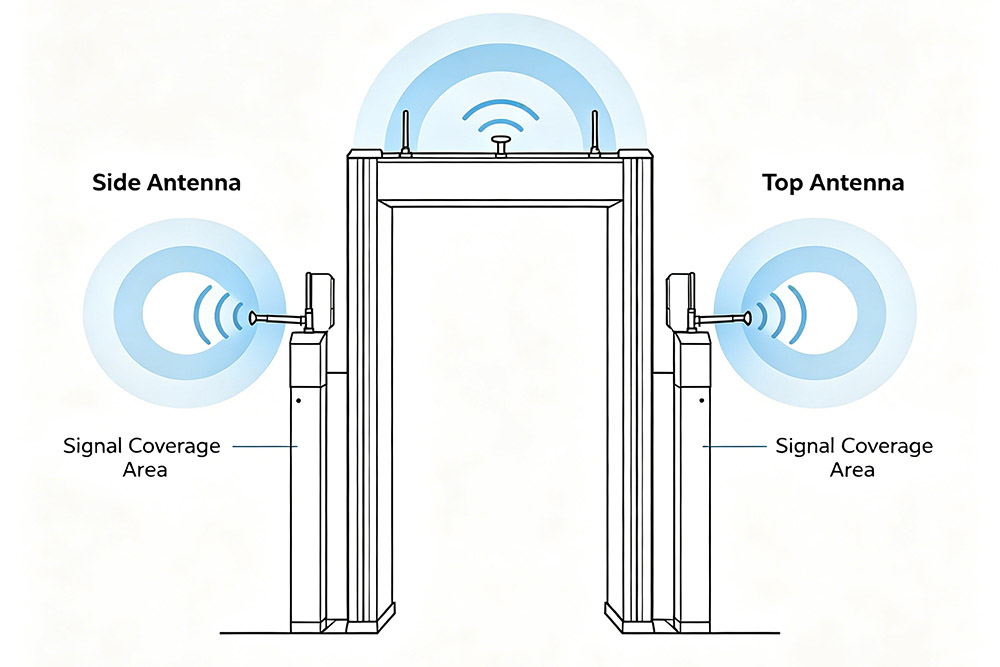 Side Antenna

Top Antenna

Signal Coverage Area

Signal Coverage Area