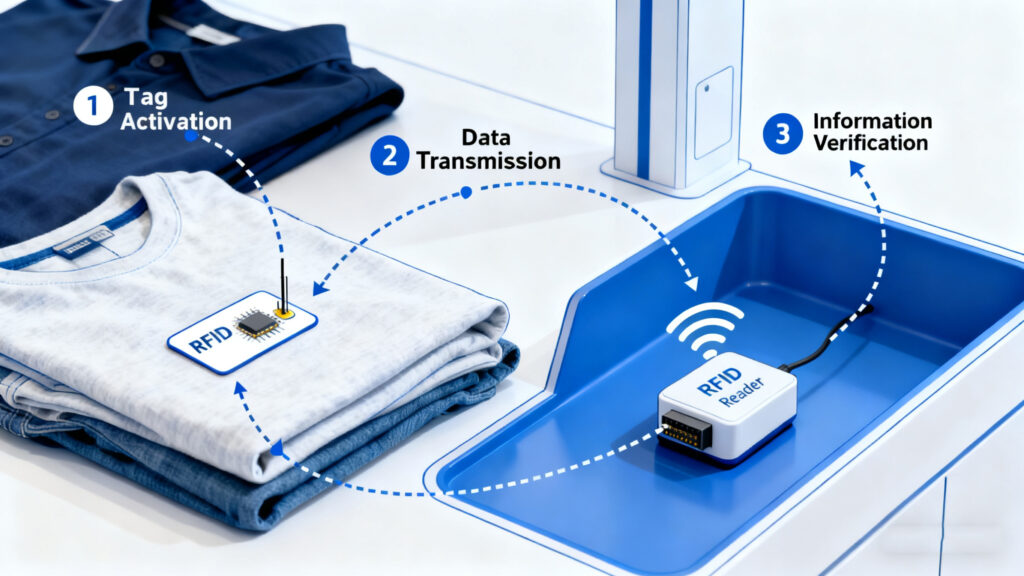 1 Tag Activation

2 Data Transmission

3 Information Verification

RFID

RFID Reader